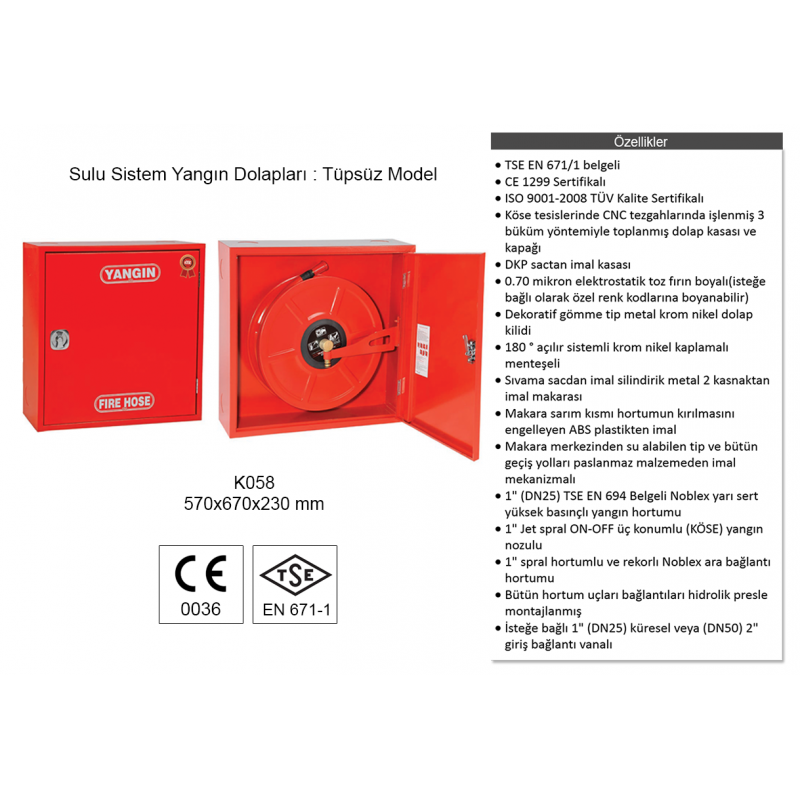 Sulu Sistem Yangın Dolapları : Tüpsüz Model

YANGIN

FIRE HOSE

K058
570x670x230 mm

CE
0036

TSE
EN 671-1

Özellikler

• TSE EN 671/1 belgeli
• CE 1299 Sertifikalı
• ISO 9001-2008 TÜV Kalite Sertifikalı
• Köse tesislerinde CNC tezgahlarında işlenmiş 3 büküm yöntemiyle toplanmış dolap kasası ve kapağı
• DKP sactan imal kasası
• 0.70 mikron elektrostatik toz fırın boyalı(isteğe bağlı olarak özel renk kodlarına boyanabilir)
• Dekoratif gömme tip metal krom nikel dolap kilidi
• 180 ° açılır sistemli krom nikel kaplamalı menteşeli
• Sıvama sacdan imal silindirik metal 2 kasnaktan imal makarası
• Makara sarım kısmı hortumun kırılmasını engelleyen ABS plastikten imal
• Makara merkezinden su alabilen tip ve bütün geçiş yolları paslanmaz malzemeden imal mekanizmalı
• 1" (DN25) TSE EN 694 Belgeli Noblex yarı sert yüksek basınçlı yangın hortumu
• 1" Jet spral ON-OFF üç konumlu (KÖSE) yangın nozulu
• 1" spral hortumlu ve rekorlı Noblex ara bağlantı hortumu
• Bütün hortum uçları bağlantıları hidrolik presle montajlanmış
• İsteğe bağlı 1" (DN25) küresel veya (DN50) 2" giriş bağlantı vanalı